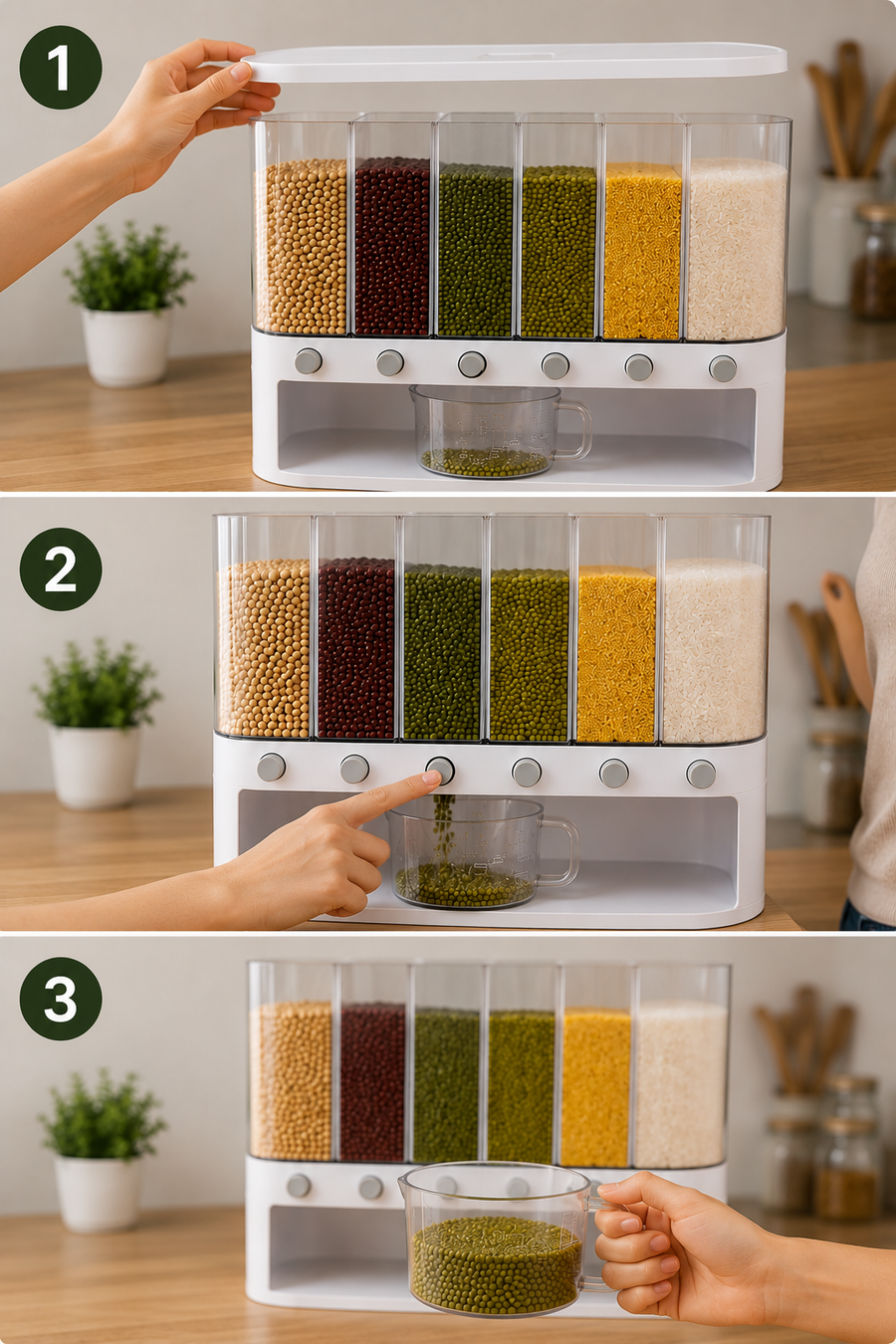 1

2

3